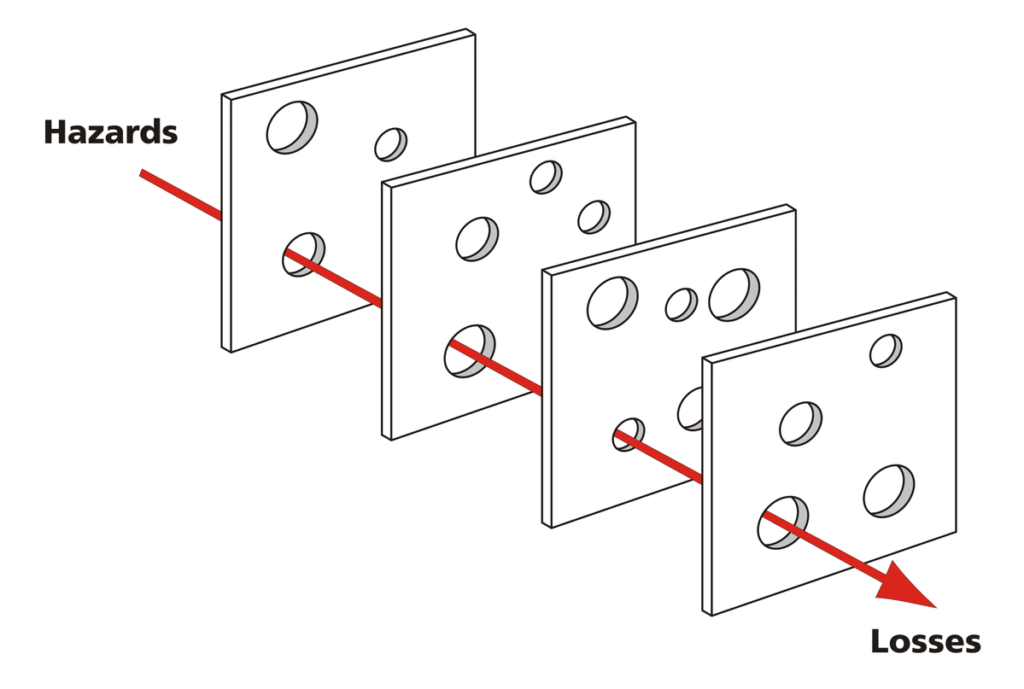 Hazards

Losses